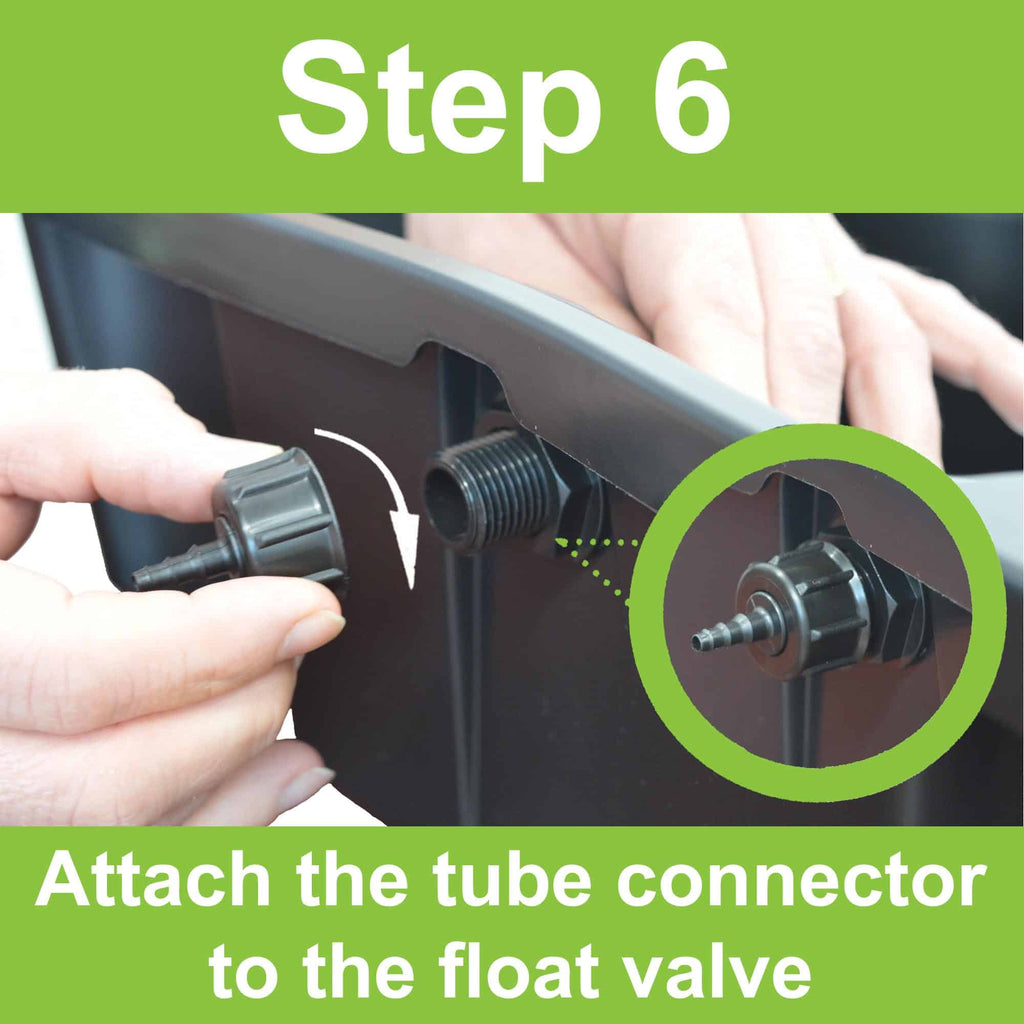 Step 6

Attach the tube connector to the float valve