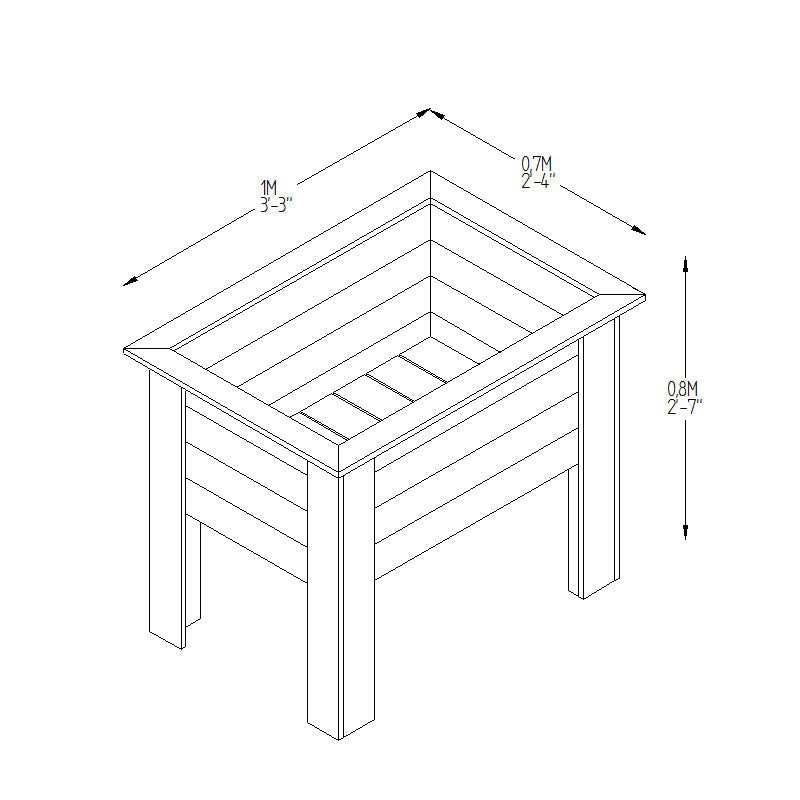 1M
3'-3"

0,7M
2'-4"

0,8M
2'-7"