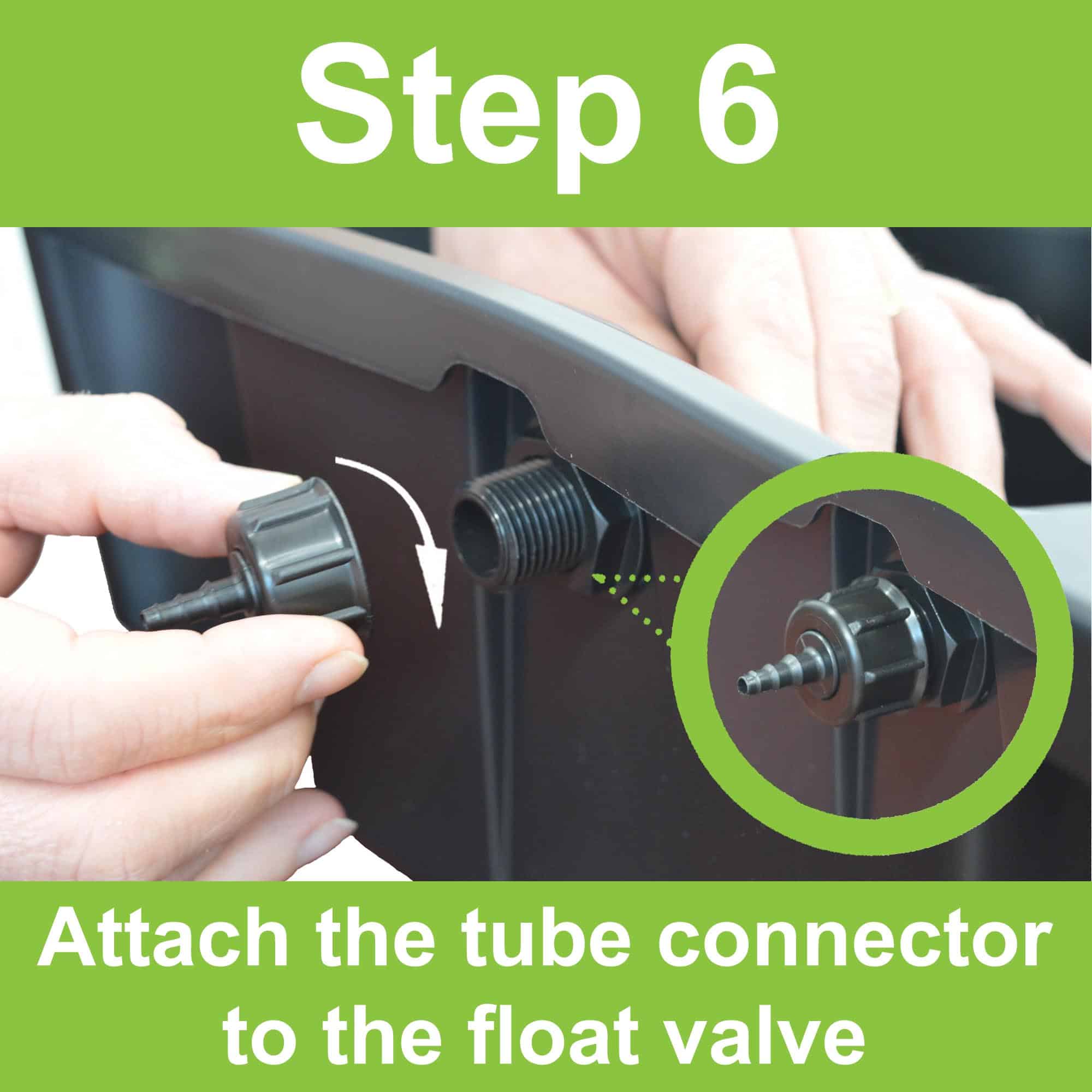 Step 6

Attach the tube connector to the float valve