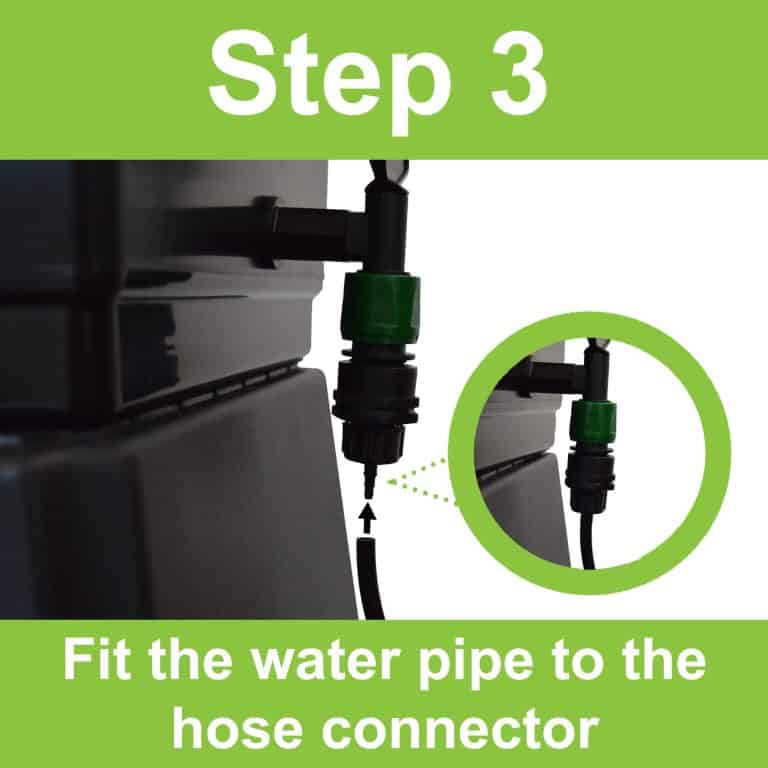 Step 3

Fit the water pipe to the hose connector